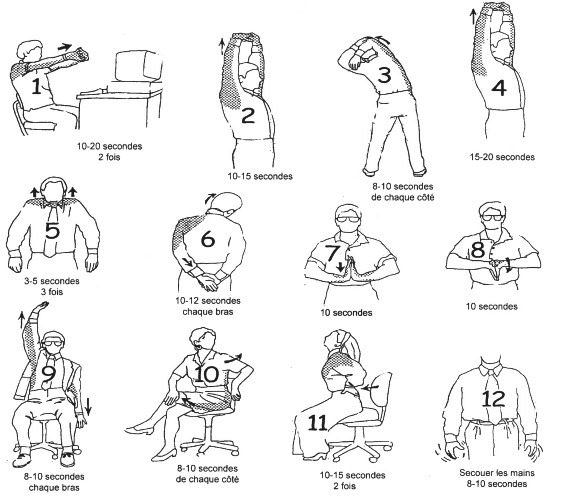 1
10-20 secondes
2 fois

2
10-15 secondes

3
8-10 secondes
de chaque côté

4
15-20 secondes

5
3-5 secondes
3 fois

6
10-12 secondes
chaque bras

7
10 secondes

8
10 secondes

9
8-10 secondes
chaque bras

10
8-10 secondes
de chaque côté

11
10-15 secondes
2 fois

12
Secouer les mains
8-10 secondes